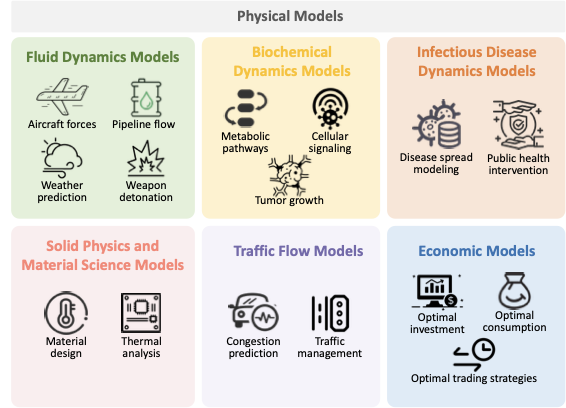 Physical Models

Fluid Dynamics Models

Aircraft forces

Pipeline flow

Weather prediction

Weapon detonation

Biochemical Dynamics Models

Metabolic pathways

Cellular signaling

Tumor growth

Infectious Disease Dynamics Models

Disease spread modeling

Public health intervention

Solid Physics and Material Science Models

Material design

Thermal analysis

Traffic Flow Models

Congestion prediction

Traffic management

Economic Models

Optimal investment

Optimal consumption

Optimal trading strategies