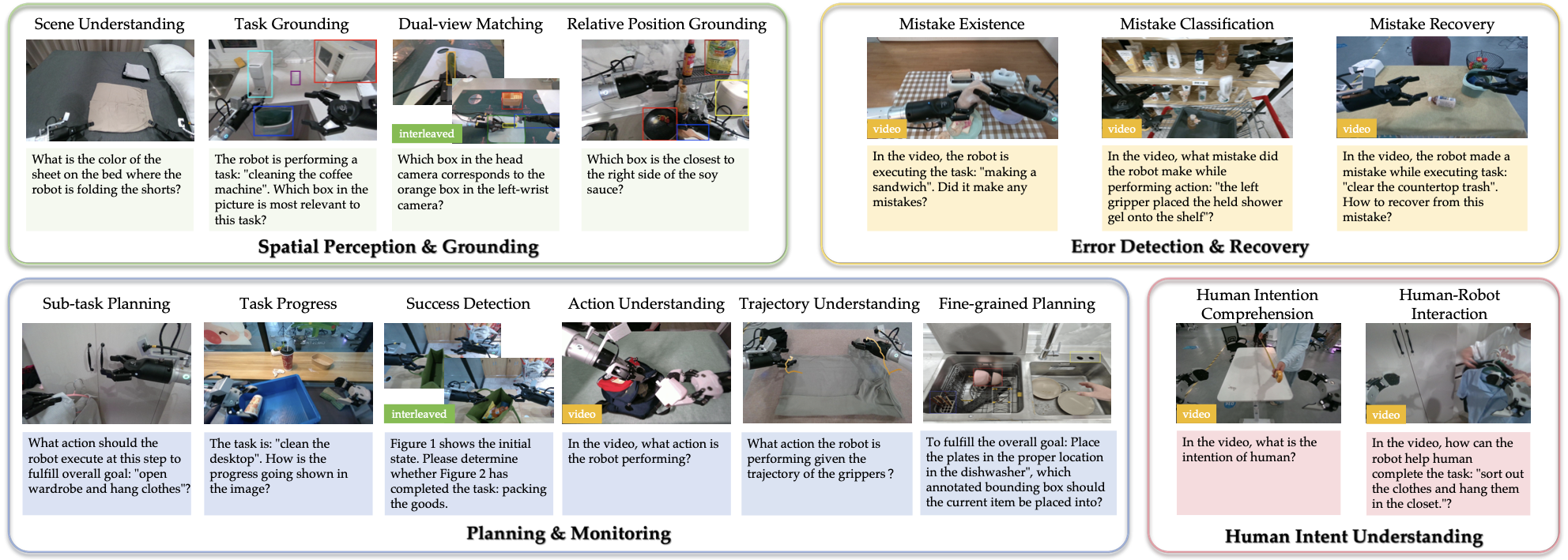 Scene Understanding

What is the color of the sheet on the bed where the robot is folding the shorts?

Task Grounding

The robot is performing a task: "cleaning the coffee machine". Which box in the picture is most relevant to this task?

Dual-view Matching

interleaved

Which box in the head camera corresponds to the orange box in the left-wrist camera?

Relative Position Grounding

Which box is the closest to the right side of the soy sauce?

Spatial Perception & Grounding

Mistake Existence

video

In the video, the robot is executing the task: "making a sandwich". Did it make any mistakes?

Mistake Classification

video

In the video, what mistake did the robot make while performing action: "the left gripper placed the held shower gel onto the shelf"?

Mistake Recovery

video

In the video, the robot made a mistake while executing task: "clear the countertop trash". How to recover from this mistake?

Error Detection & Recovery

Sub-task Planning

What action should the robot execute at this step to fulfill overall goal: "open wardrobe and hang clothes"?

Task Progress

The task is: "clean the desktop". How is the progress going shown in the image?

Success Detection

interleaved

Figure 1 shows the initial state. Please determine whether Figure 2 has completed the task: packing the goods.

Action Understanding

video

In the video, what action is the robot performing?

Trajectory Understanding

What action the robot is performing given the trajectory of the grippers ?

Fine-grained Planning

To fulfill the overall goal: Place the plates in the proper location in the dishwasher", which annotated bounding box should the current item be placed into?

Planning & Monitoring

Human Intention Comprehension

video

In the video, what is the intention of human?

Human-Robot Interaction

video

In the video, how can the robot help human complete the task: "sort out the clothes and hang them in the closet."?

Human Intent Understanding