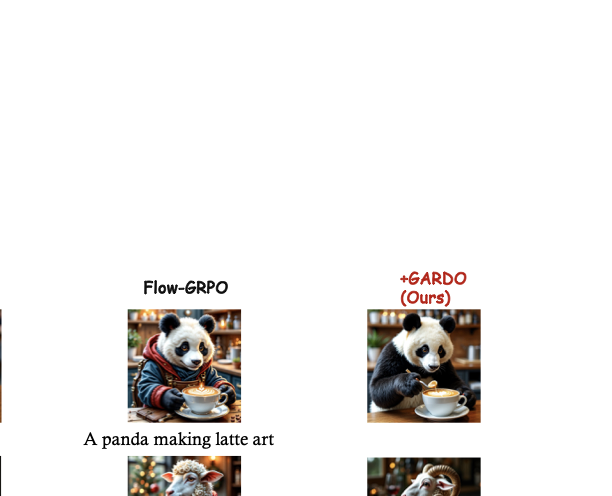 Flow-GRPO

+GARDO
(Ours)

A panda making latte art