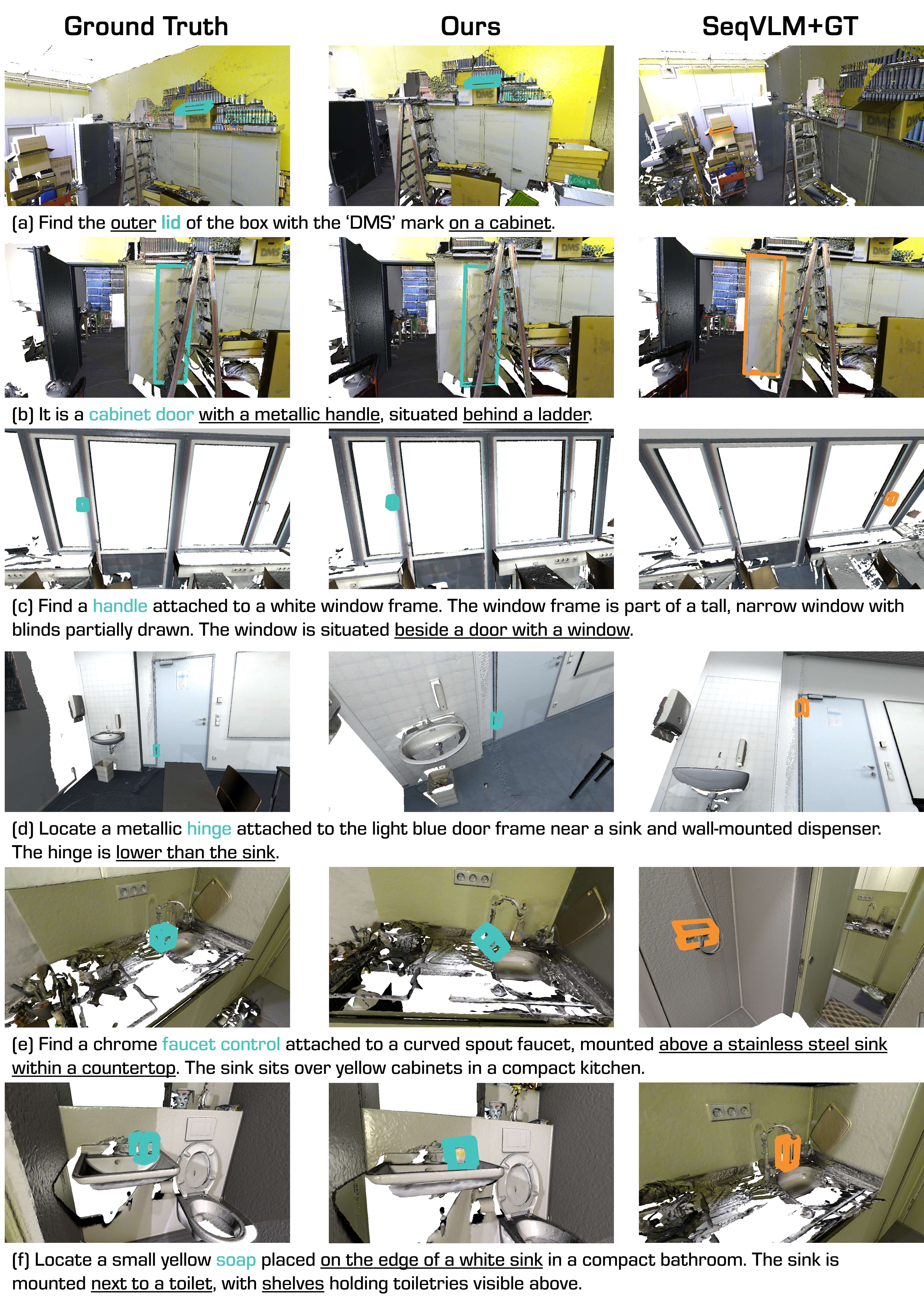 Ground Truth

Ours

SeqVLM+GT

(a) Find the outer lid of the box with the 'DMS' mark on a cabinet.

(b) It is a cabinet door with a metallic handle, situated behind a ladder.

(c) Find a handle attached to a white window frame. The window frame is part of a tall, narrow window with blinds partially drawn. The window is situated beside a door with a window.

(d) Locate a metallic hinge attached to the light blue door frame near a sink and wall-mounted dispenser. The hinge is lower than the sink.

(e) Find a chrome faucet control attached to a curved spout faucet, mounted above a stainless steel sink within a countertop. The sink sits over yellow cabinets in a compact kitchen.

(f) Locate a small yellow soap placed on the edge of a white sink in a compact bathroom. The sink is mounted next to a toilet, with shelves holding toiletries visible above.