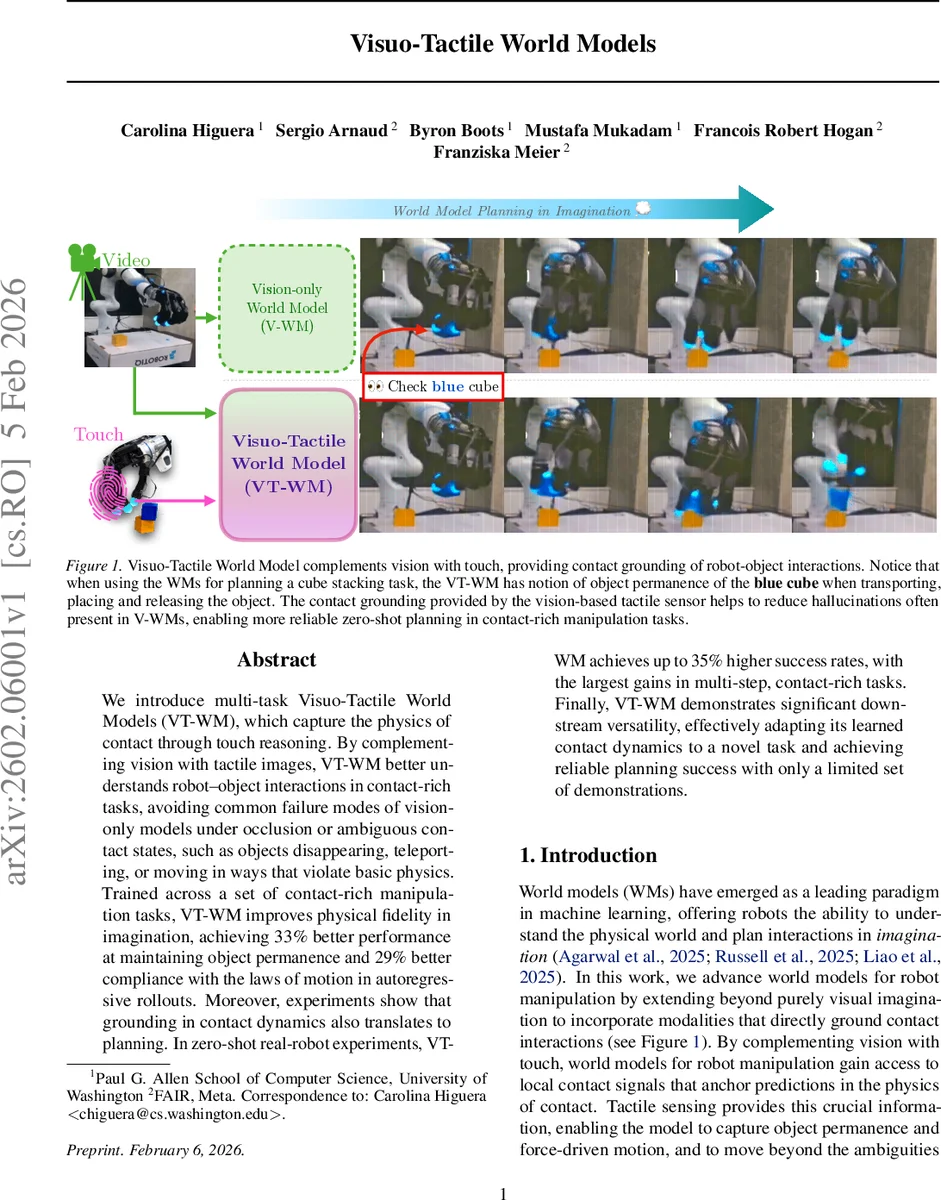 Visuo-Tactile World Models

Carolina Higuera $^1$ Sergio Arnaud $^2$ Byron Boots $^1$ Mustafa Mukadam $^1$ Francois Robert Hogan $^2$ Franziska Meier $^2$

arXiv:2602.06001v1 [cs.RO] 5 Feb 2026

World Model Planning in Imagination

Video

ROBOTIQ

Vision-only World Model (V-WM)

Check blue cube

Touch

Visuo-Tactile World Model (VT-WM)

Figure 1. Visuo-Tactile World Model complements vision with touch, providing contact grounding of robot-object interactions. Notice that when using the WMs for planning a cube stacking task, the VT-WM has notion of object permanence of the blue cube when transporting, placing and releasing the object. The contact grounding provided by the vision-based tactile sensor helps to reduce hallucinations often present in V-WMs, enabling more reliable zero-shot planning in contact-rich manipulation tasks.

Abstract

We introduce multi-task Visuo-Tactile World Models (VT-WM), which capture the physics of contact through touch reasoning. By complementing vision with tactile images, VT-WM better understands robot–object interactions in contact-rich tasks, avoiding common failure modes of vision-only models under occlusion or ambiguous contact states, such as objects disappearing, teleporting, or moving in ways that violate basic physics. Trained across a set of contact-rich manipulation tasks, VT-WM improves physical fidelity in imagination, achieving 33% better performance at maintaining object permanence and 29% better compliance with the laws of motion in autoregressive rollouts. Moreover, experiments show that grounding in contact dynamics also translates to planning. In zero-shot real-robot experiments, VT-WM achieves up to 35% higher success rates, with the largest gains in multi-step, contact-rich tasks. Finally, VT-WM demonstrates significant downstream versatility, effectively adapting its learned contact dynamics to a novel task and achieving reliable planning success with only a limited set of demonstrations.

$^1$Paul G. Allen School of Computer Science, University of Washington $^2$FAIR, Meta. Correspondence to: Carolina Higuera <chiguera@cs.washington.edu>.

Preprint. February 6, 2026.

1. Introduction

World models (WMs) have emerged as a leading paradigm in machine learning, offering robots the ability to understand the physical world and plan interactions in imagination (Agarwal et al., 2025; Russell et al., 2025; Liao et al., 2025). In this work, we advance world models for robot manipulation by extending beyond purely visual imagination to incorporate modalities that directly ground contact interactions (see Figure 1). By complementing vision with touch, world models for robot manipulation gain access to local contact signals that anchor predictions in the physics of contact. Tactile sensing provides this crucial information, enabling the model to capture object permanence and force-driven motion, and to move beyond the ambiguities

1