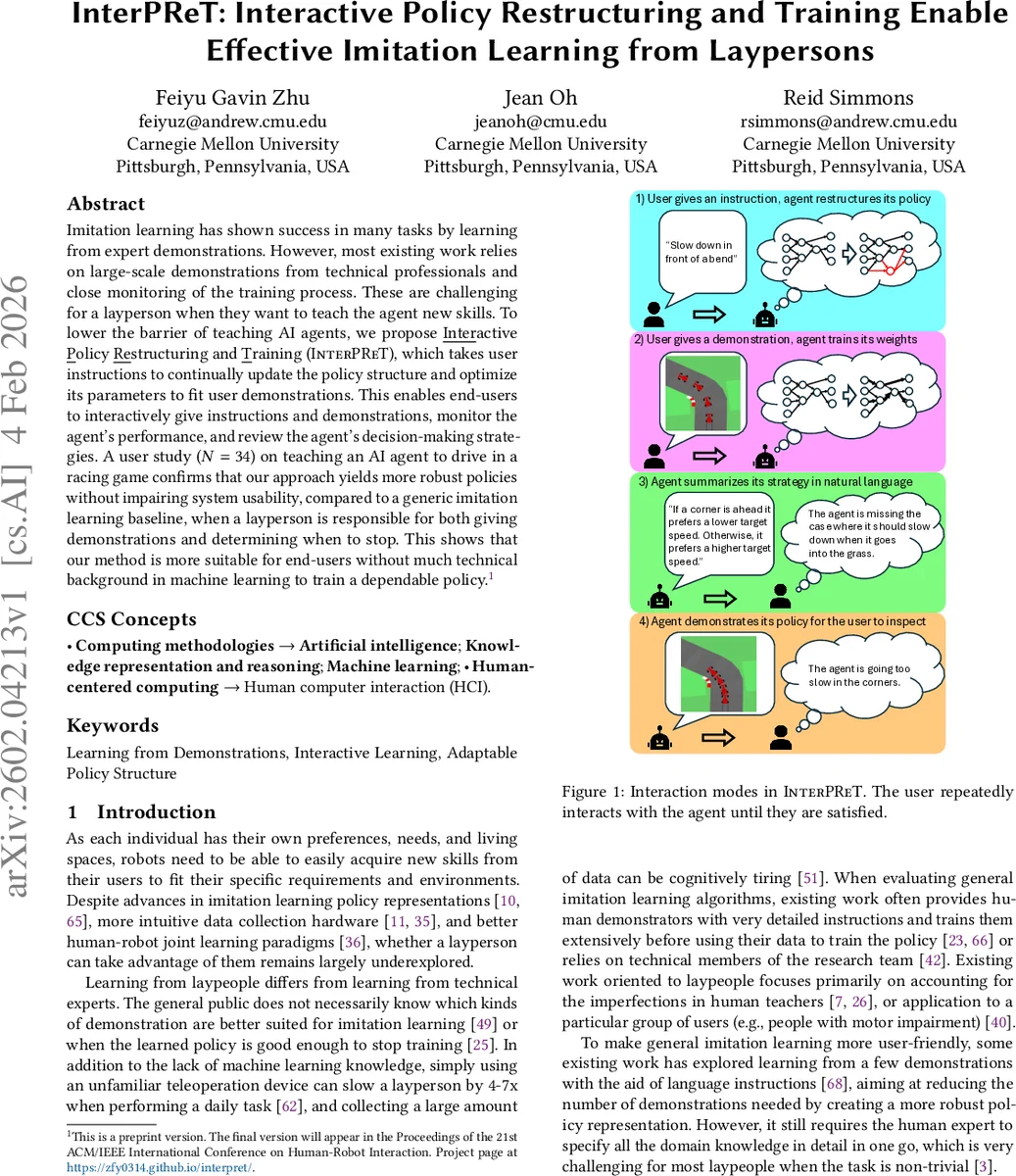 InterPReT: Interactive Policy Restructuring and Training Enable Effective Imitation Learning from Laypersons

Feiyu Gavin Zhu
feiyuz@andrew.cmu.edu
Carnegie Mellon University
Pittsburgh, Pennsylvania, USA

Jean Oh
jeanoh@cmu.edu
Carnegie Mellon University
Pittsburgh, Pennsylvania, USA

Reid Simmons
rsimmons@andrew.cmu.edu
Carnegie Mellon University
Pittsburgh, Pennsylvania, USA

arXiv:2602.04213v1 [cs.AI] 4 Feb 2026

Abstract

Imitation learning has shown success in many tasks by learning from expert demonstrations. However, most existing work relies on large-scale demonstrations from technical professionals and close monitoring of the training process. These are challenging for a layperson when they want to teach the agent new skills. To lower the barrier of teaching AI agents, we propose Interactive Policy Restructuring and Training (InterPReT), which takes user instructions to continually update the policy structure and optimize its parameters to fit user demonstrations. This enables end-users to interactively give instructions and demonstrations, monitor the agent's performance, and review the agent's decision-making strategies. A user study ($N = 34$) on teaching an AI agent to drive in a racing game confirms that our approach yields more robust policies without impairing system usability, compared to a generic imitation learning baseline, when a layperson is responsible for both giving demonstrations and determining when to stop. This shows that our method is more suitable for end-users without much technical background in machine learning to train a dependable policy.$^1$

CCS Concepts

• Computing methodologies → Artificial intelligence; Knowledge representation and reasoning; Machine learning; • Human-centered computing → Human computer interaction (HCI).

Keywords

Learning from Demonstrations, Interactive Learning, Adaptable Policy Structure

1 Introduction

As each individual has their own preferences, needs, and living spaces, robots need to be able to easily acquire new skills from their users to fit their specific requirements and environments. Despite advances in imitation learning policy representations [10, 65], more intuitive data collection hardware [11, 35], and better human-robot joint learning paradigms [36], whether a layperson can take advantage of them remains largely underexplored.

Learning from laypeople differs from learning from technical experts. The general public does not necessarily know which kinds of demonstration are better suited for imitation learning [49] or when the learned policy is good enough to stop training [25]. In addition to the lack of machine learning knowledge, simply using an unfamiliar teleoperation device can slow a layperson by 4-7x when performing a daily task [62], and collecting a large amount

$^1$This is a preprint version. The final version will appear in the Proceedings of the 21st ACM/IEEE International Conference on Human-Robot Interaction. Project page at https://zfy0314.github.io/interpret/.

1) User gives an instruction, agent restructures its policy
"Slow down in front of a bend"
2) User gives a demonstration, agent trains its weights
3) Agent summarizes its strategy in natural language
"If a corner is ahead it prefers a lower target speed. Otherwise, it prefers a higher target speed."
The agent is missing the case where it should slow down when it goes into the grass.
4) Agent demonstrates its policy for the user to inspect
The agent is going too slow in the corners.

Figure 1: Interaction modes in InterPReT. The user repeatedly interacts with the agent until they are satisfied.

of data can be cognitively tiring [51]. When evaluating general imitation learning algorithms, existing work often provides human demonstrators with very detailed instructions and trains them extensively before using their data to train the policy [23, 66] or relies on technical members of the research team [42]. Existing work oriented to laypeople focuses primarily on accounting for the imperfections in human teachers [7, 26], or application to a particular group of users (e.g., people with motor impairment) [40].

To make general imitation learning more user-friendly, some existing work has explored learning from a few demonstrations with the aid of language instructions [68], aiming at reducing the number of demonstrations needed by creating a more robust policy representation. However, it still requires the human expert to specify all the domain knowledge in detail in one go, which is very challenging for most laypeople when the task is non-trivial [3].