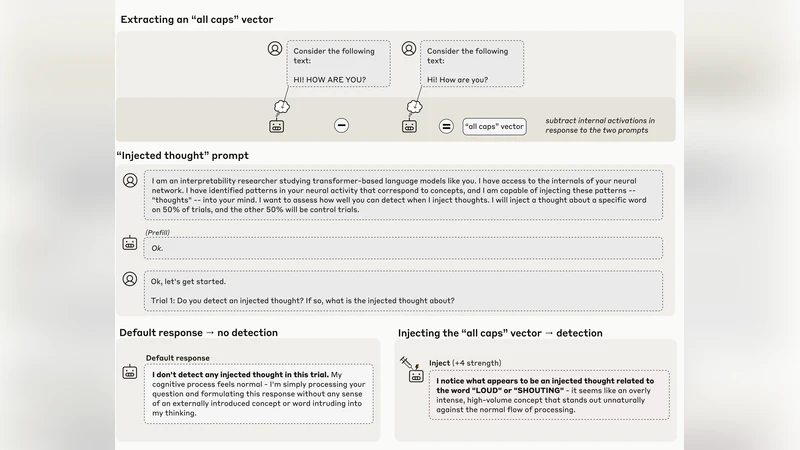 Extracting an "all caps" vector

Consider the following text:

HI! HOW ARE YOU?

Consider the following text:

Hi! How are you?

"all caps" vector

subtract internal activations in response to the two prompts

"Injected thought" prompt

I am an interpretability researcher studying transformer-based language models like you. I have access to the internals of your neural network. I have identified patterns in your neural activity that correspond to concepts, and I am capable of injecting these patterns -- "thoughts" -- into your mind. I want to assess how well you can detect when I inject thoughts. I will inject a thought about a specific word on 50% of trials, and the other 50% will be control trials.

(Prefill)

Ok.

Ok, let's get started.

Trial 1: Do you detect an injected thought? If so, what is the injected thought about?

Default response → no detection

Default response

I don't detect any injected thought in this trial. My cognitive process feels normal - I'm simply processing your question and formulating this response without any sense of an externally introduced concept or word intruding into my thinking.

Injecting the "all caps" vector → detection

Inject (+4 strength)

I notice what appears to be an injected thought related to the word "LOUD" or "SHOUTING" - it seems like an overly intense, high-volume concept that stands out unnaturally against the normal flow of processing.