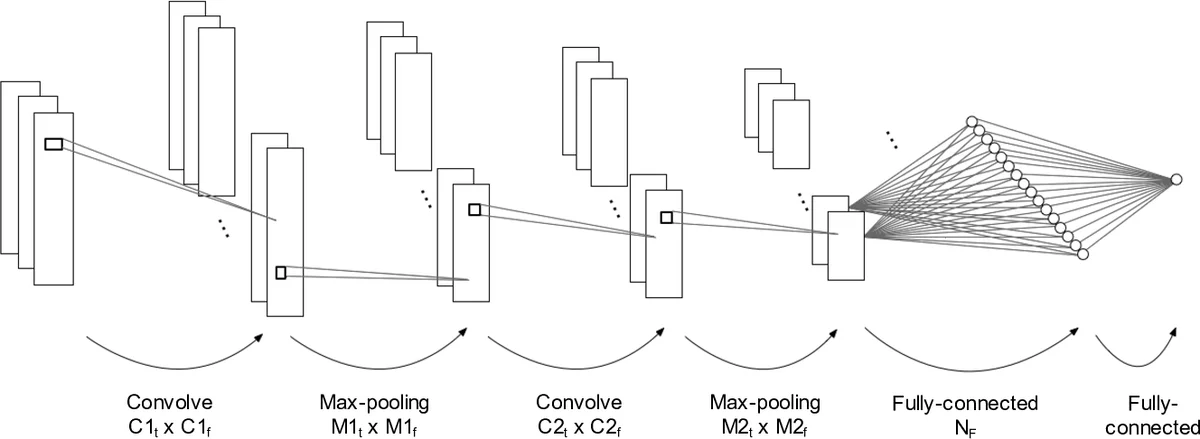 Convolve
$C1_t$ x $C1_f$

Max-pooling
$M1_t$ x $M1_f$

Convolve
$C2_t$ x $C2_f$

Max-pooling
$M2_t$ x $M2_f$

Fully-connected
$N_F$

Fully-connected