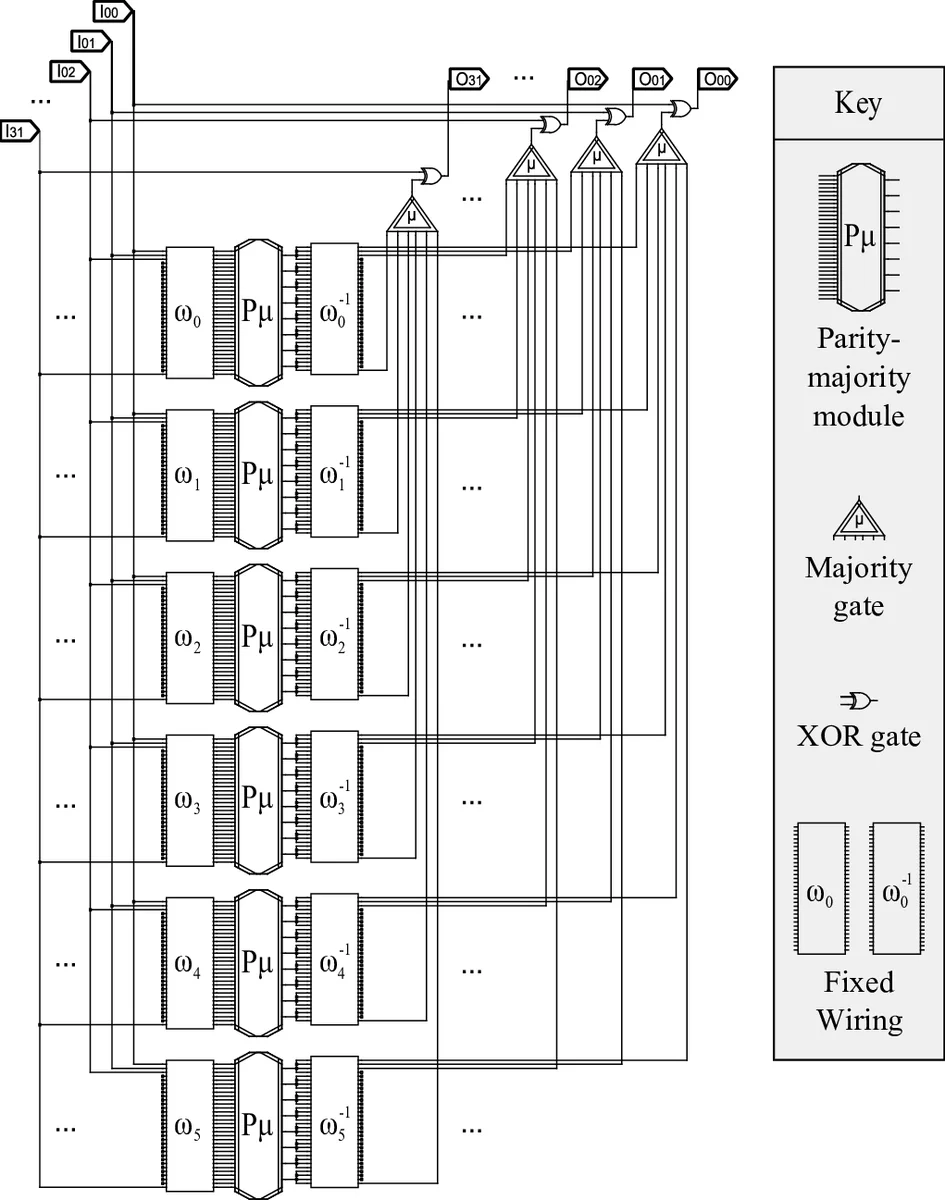 I00
I01
I02
...
I31

O31
...
O02
O01
O00

μ
μ
μ
μ
...

...
$\omega_0$
Pμ
$\omega_0^{-1}$
...

...
$\omega_1$
Pμ
$\omega_1^{-1}$
...

...
$\omega_2$
Pμ
$\omega_2^{-1}$
...

...
$\omega_3$
Pμ
$\omega_3^{-1}$
...

...
$\omega_4$
Pμ
$\omega_4^{-1}$
...

...
$\omega_5$
Pμ
$\omega_5^{-1}$
...

Key

Pμ

Parity-majority module

μ

Majority gate

XOR gate

$\omega_0$
$\omega_0^{-1}$

Fixed Wiring