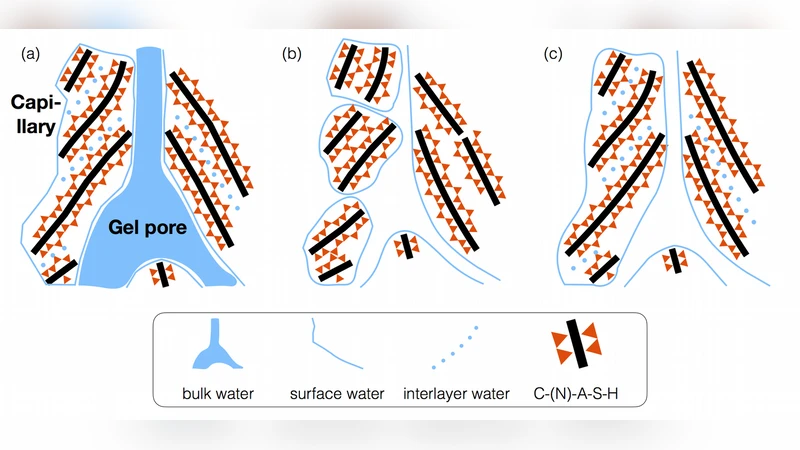 (a)

Capillary

Gel pore

(b)

(c)

bulk water

surface water

interlayer water

C-(N)-A-S-H