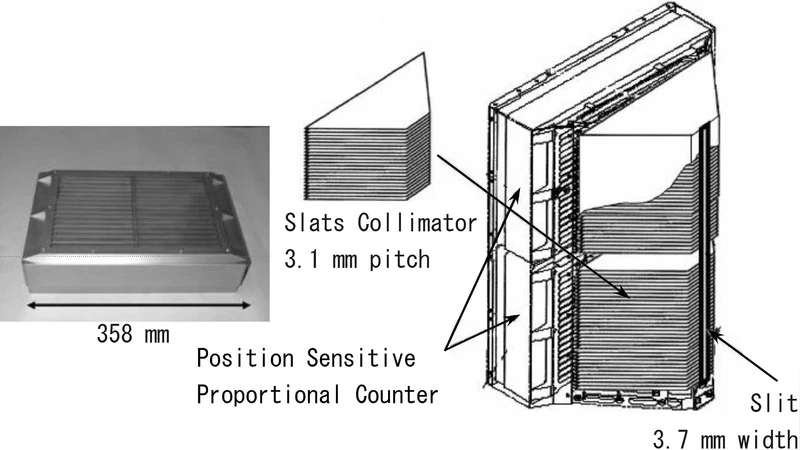 358 mm

Slats Collimator
3.1 mm pitch

Position Sensitive
Proportional Counter

Slit
3.7 mm width