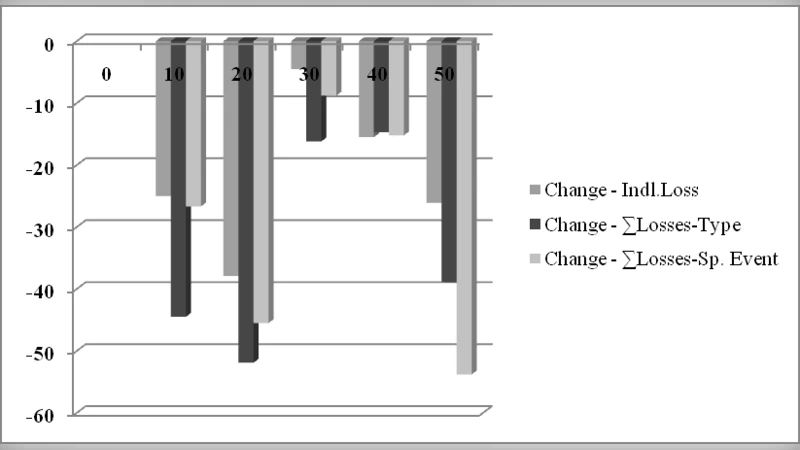 0
-10
-20
-30
-40
-50
-60

0
10
20
30
40
50

Change - Indl.Loss
Change - ∑Losses-Type
Change - ∑Losses-Sp. Event