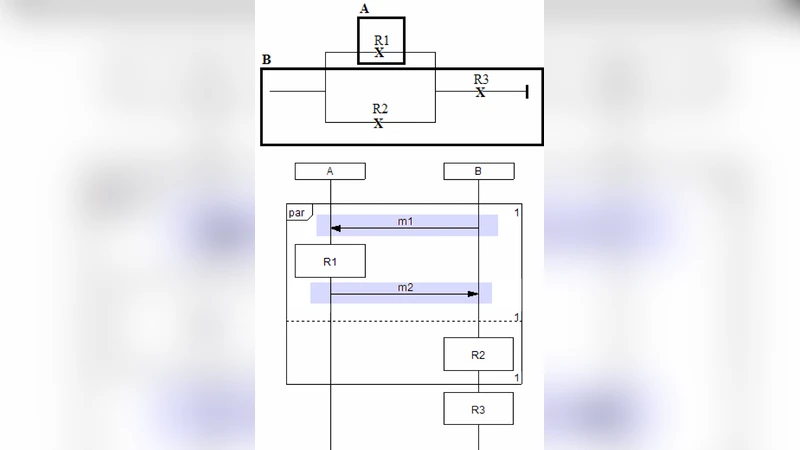 A
R1
X
B
R3
X
R2
X

A
B
par
1
m1
R1
m2
1
R2
1
R3