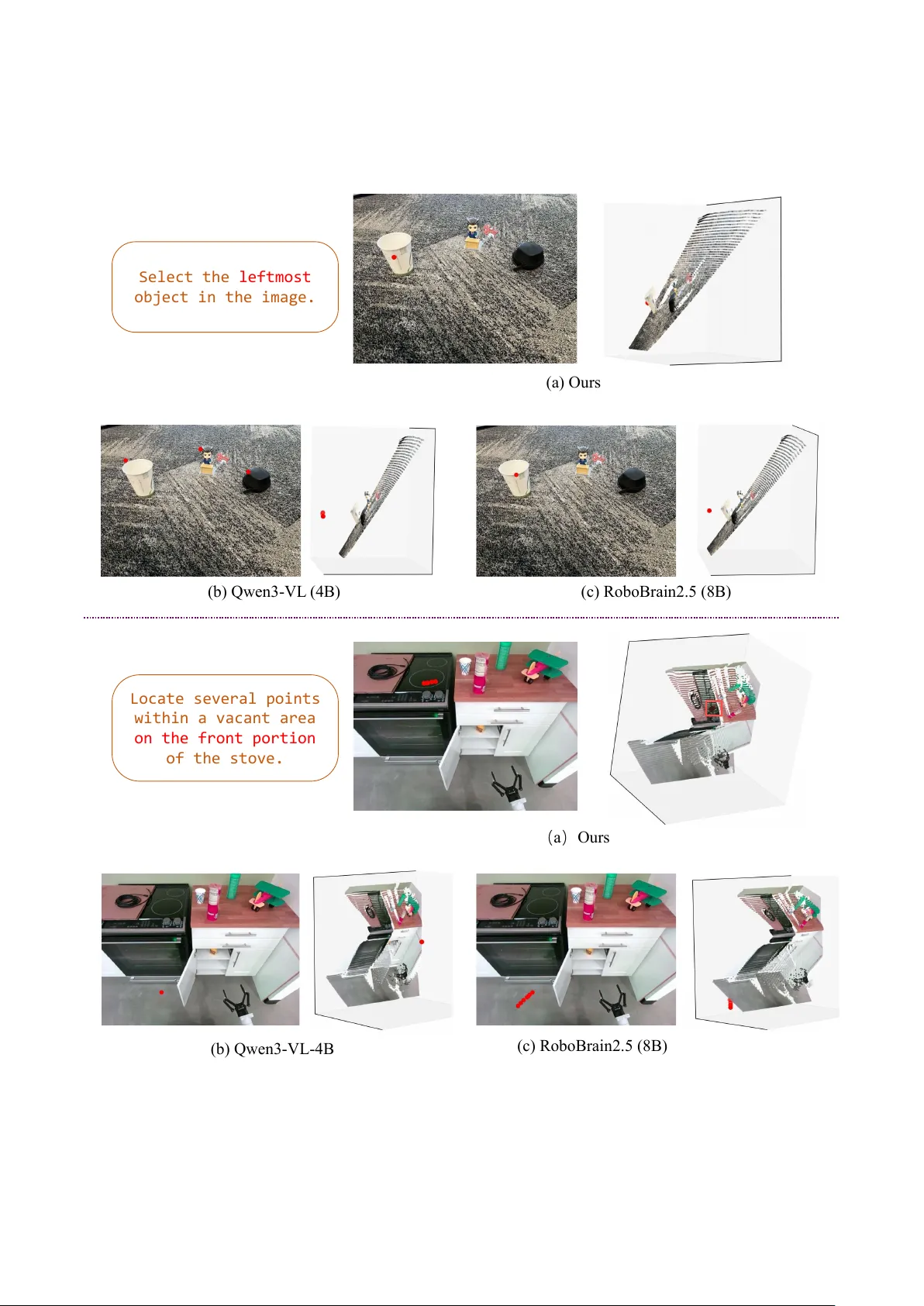 Select the leftmost object in the image.

(a) Ours

(b) Qwen3-VL (4B)

(c) RoboBrain2.5 (8B)

Locate several points within a vacant area on the front portion of the stove.

(a) Ours

(b) Qwen3-VL-4B

(c) RoboBrain2.5 (8B)