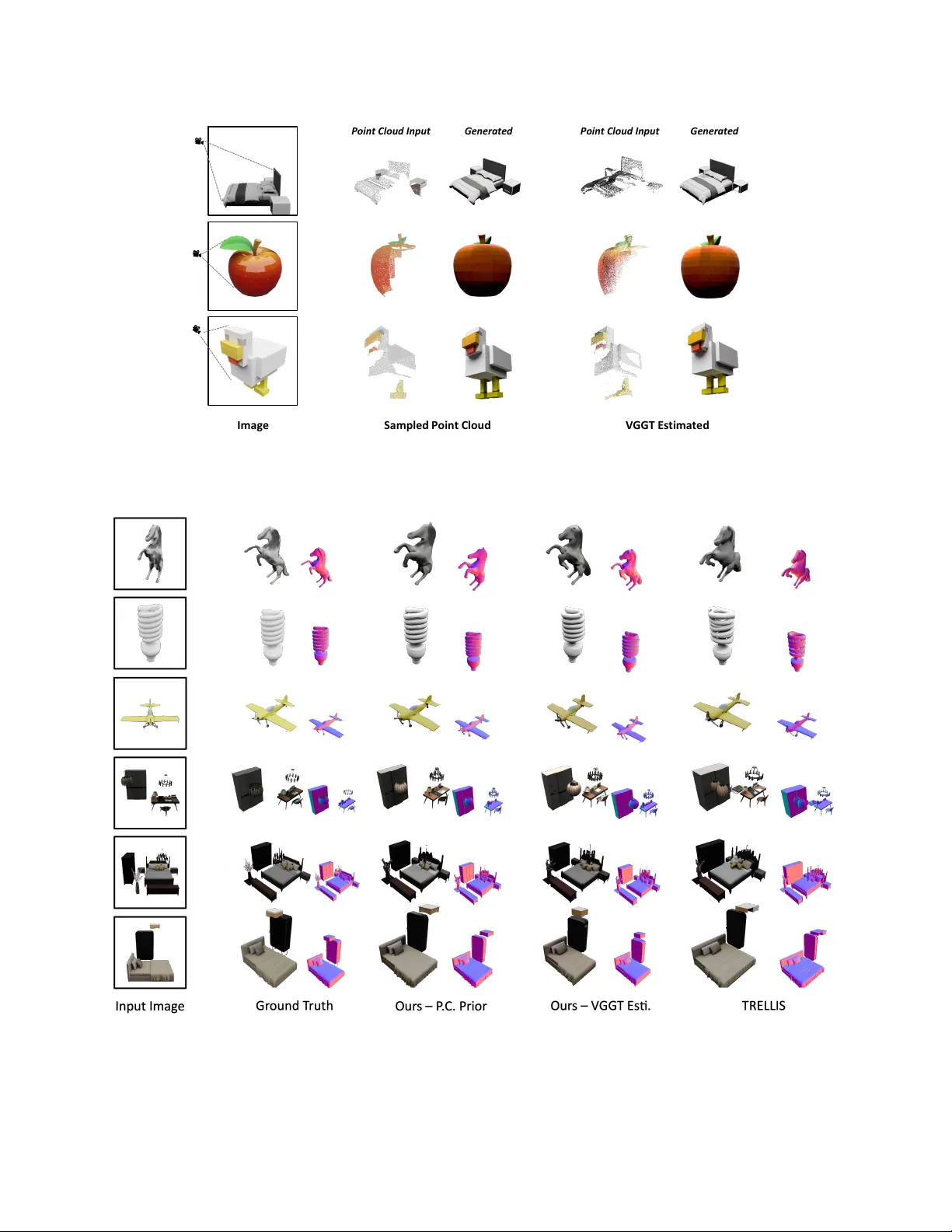 Point Cloud Input Generated Point Cloud Input Generated

Image Sampled Point Cloud VGGT Estimated

Input Image Ground Truth Ours – P.C. Prior Ours – VGGT Esti. TRELLIS