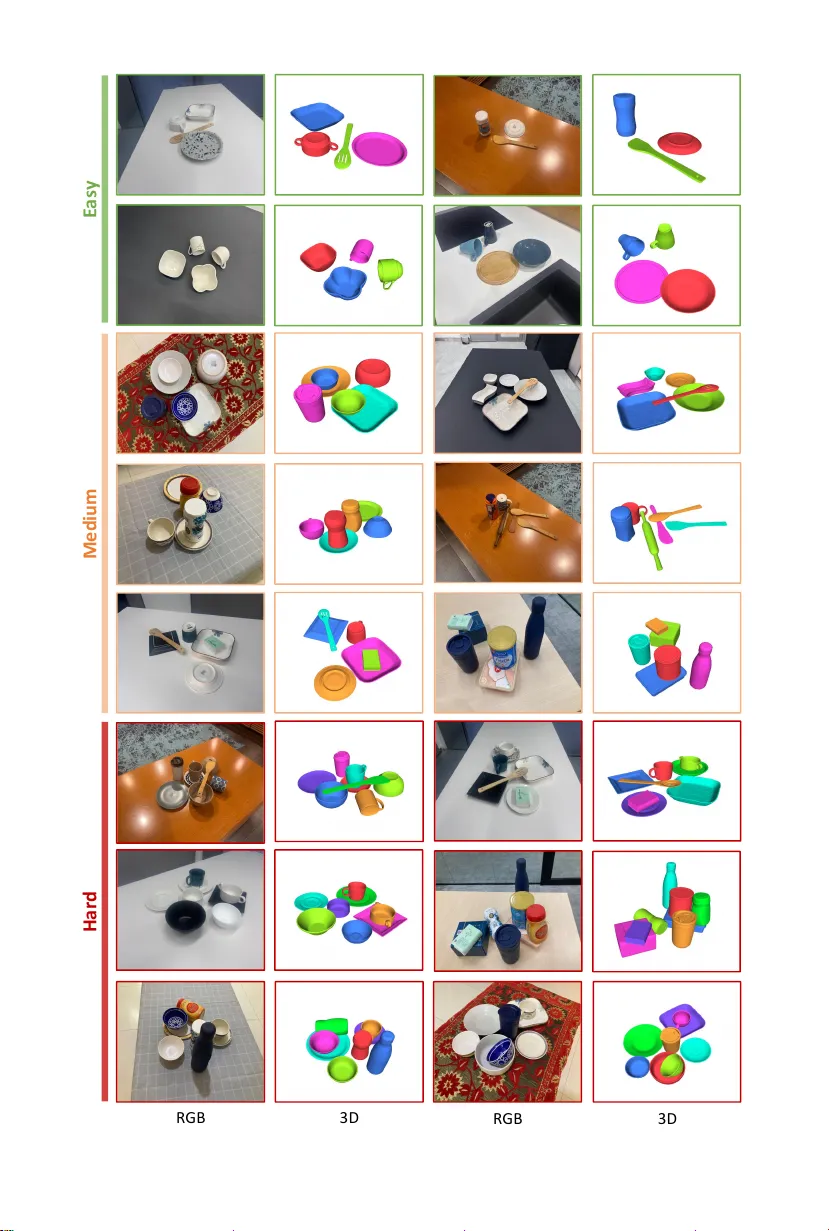 Easy

Medium

Hard

RGB 3D RGB 3D