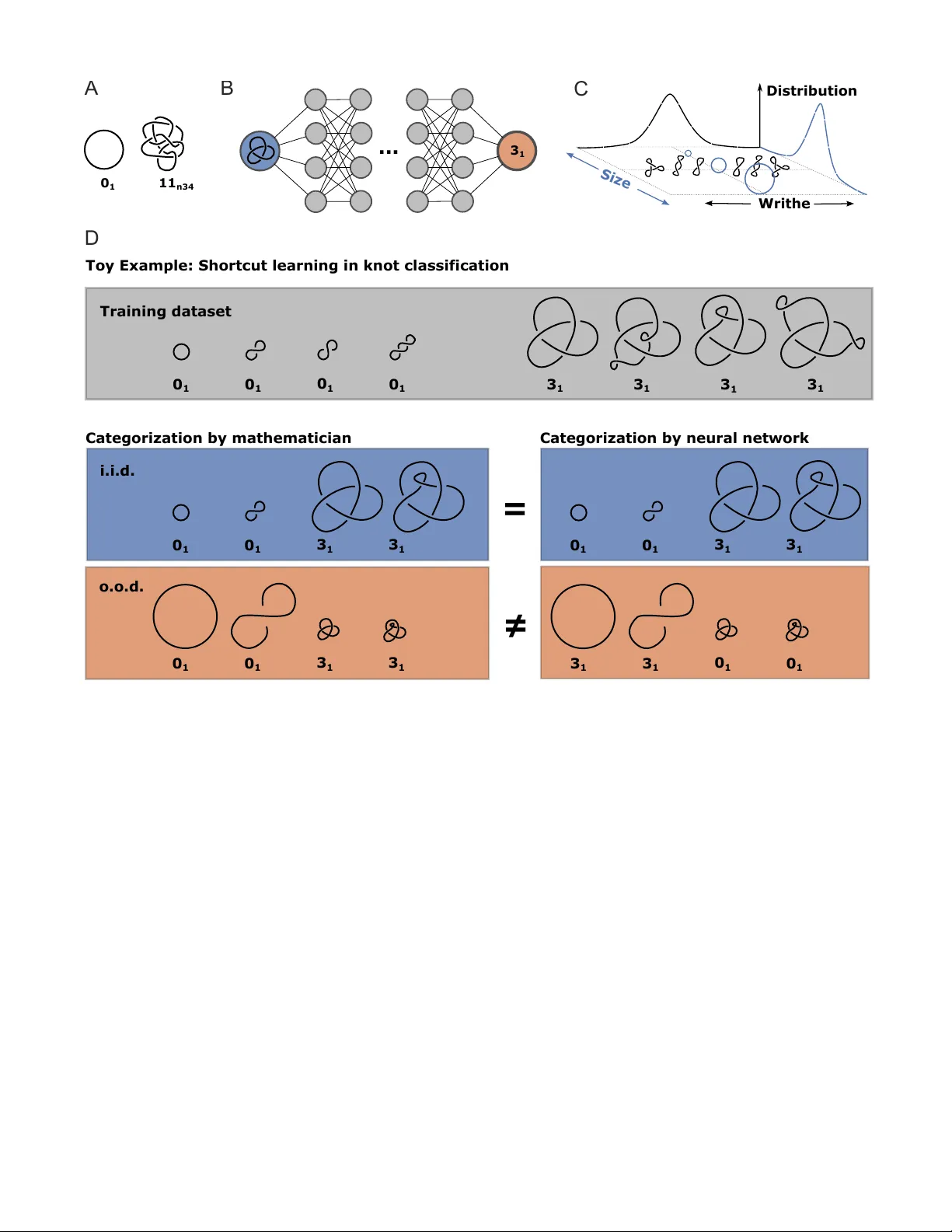 A

$0_1$ $11_{n34}$

B

...

$3_1$

C

Distribution

Size

Writhe

D

Toy Example: Shortcut learning in knot classification

Training dataset

$0_1$ $0_1$ $0_1$ $0_1$ $3_1$ $3_1$ $3_1$ $3_1$

Categorization by mathematician

i.i.d.

$0_1$ $0_1$ $3_1$ $3_1$

o.o.d.

$0_1$ $0_1$ $3_1$ $3_1$

=

≠

Categorization by neural network

$0_1$ $0_1$ $3_1$ $3_1$

$3_1$ $3_1$ $0_1$ $0_1$