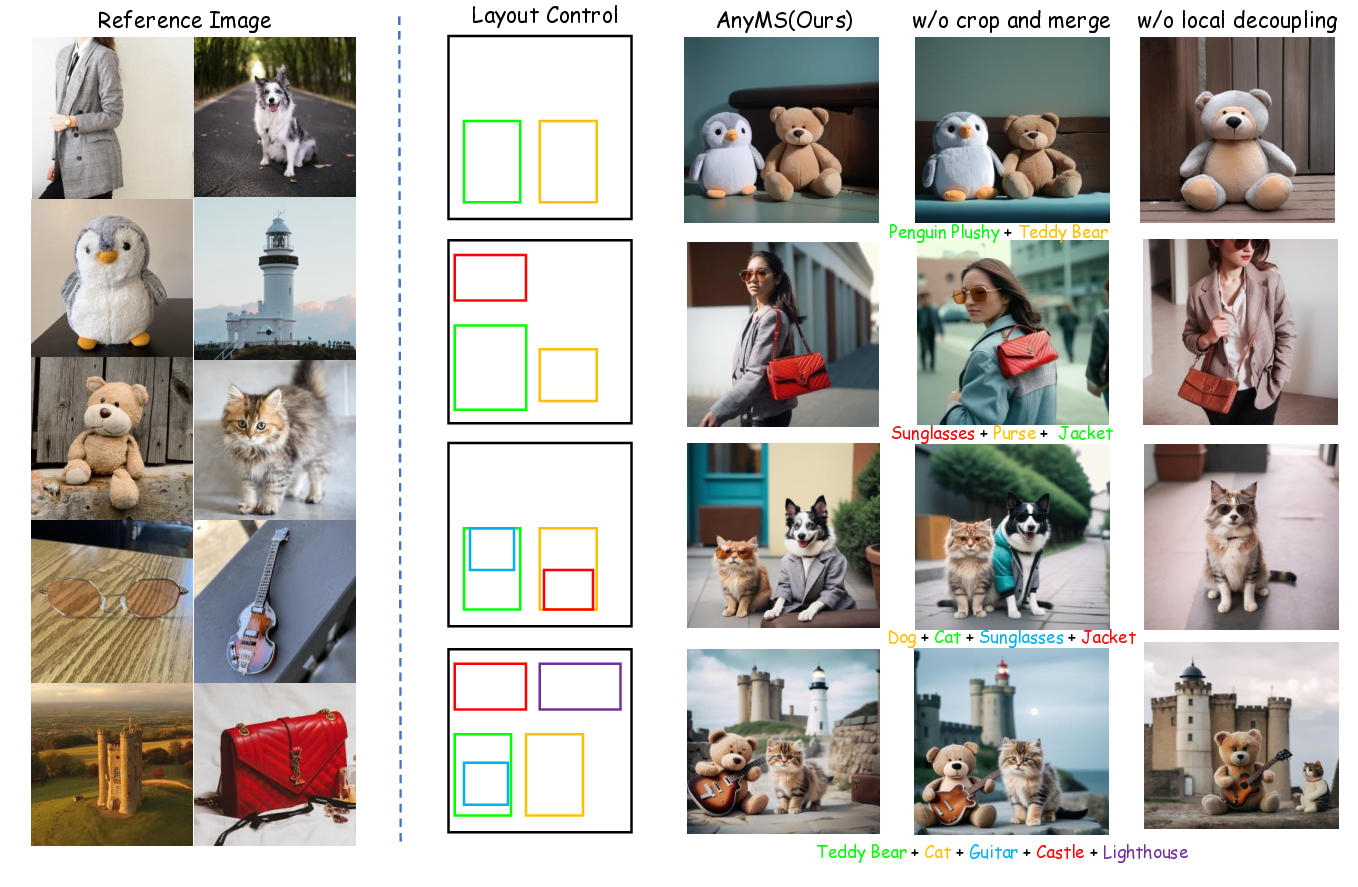 Reference Image

Layout Control

AnyMS(Ours)

w/o crop and merge

w/o local decoupling

Penguin Plushy + Teddy Bear

Sunglasses + Purse + Jacket

Dog + Cat + Sunglasses + Jacket

Teddy Bear + Cat + Guitar + Castle + Lighthouse