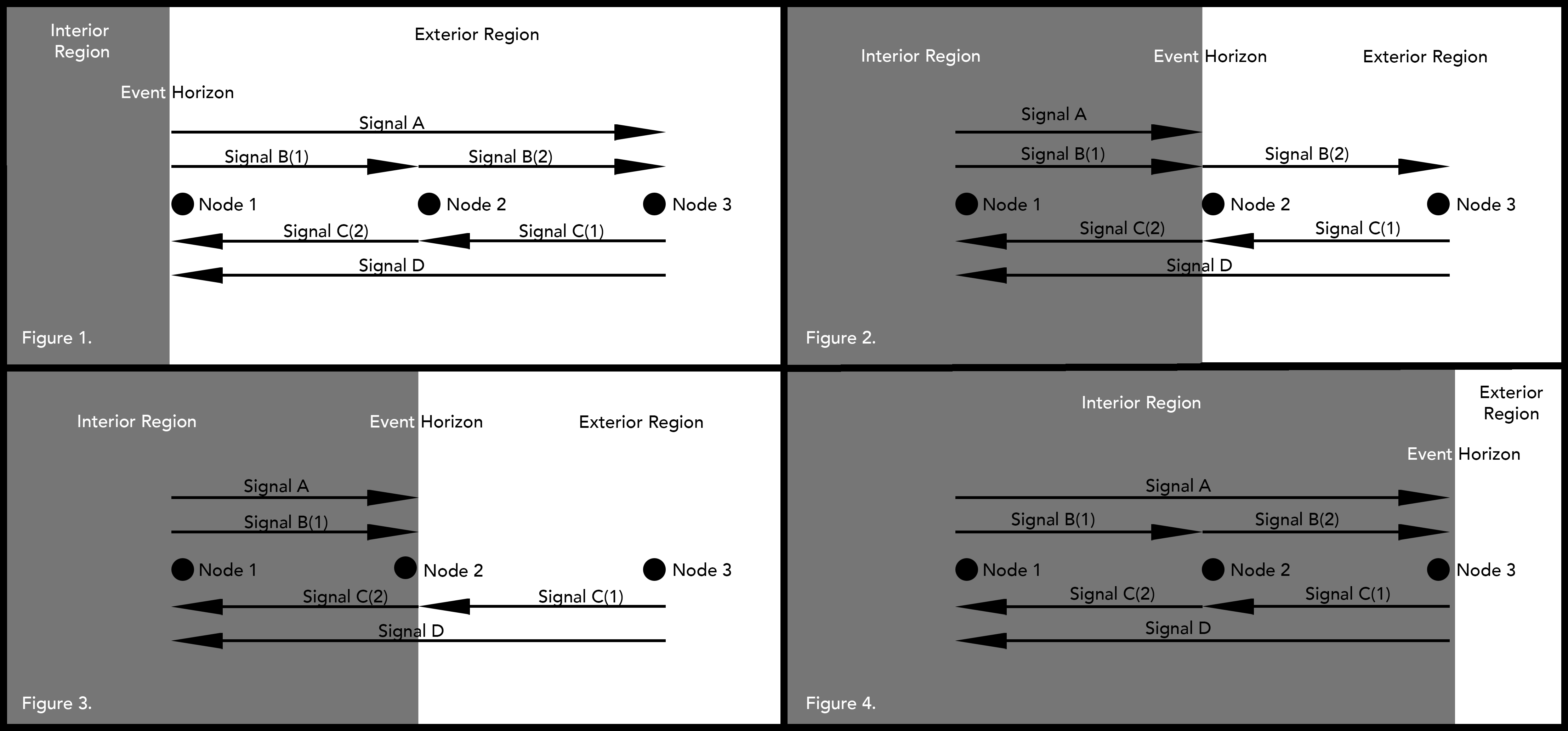 Interior Region

Exterior Region

Event Horizon

Signal A

Signal B(1)

Signal B(2)

Node 1

Node 2

Node 3

Signal C(2)

Signal C(1)

Signal D

Figure 1.

Interior Region

Event Horizon

Exterior Region

Signal A

Signal B(1)

Signal B(2)

Node 1

Node 2

Node 3

Signal C(2)

Signal C(1)

Signal D

Figure 2.

Interior Region

Event Horizon

Exterior Region

Signal A

Signal B(1)

Node 1

Node 2

Node 3

Signal C(2)

Signal C(1)

Signal D

Figure 3.

Interior Region

Exterior Region

Event Horizon

Signal A

Signal B(1)

Signal B(2)

Node 1

Node 2

Node 3

Signal C(2)

Signal C(1)

Signal D

Figure 4.