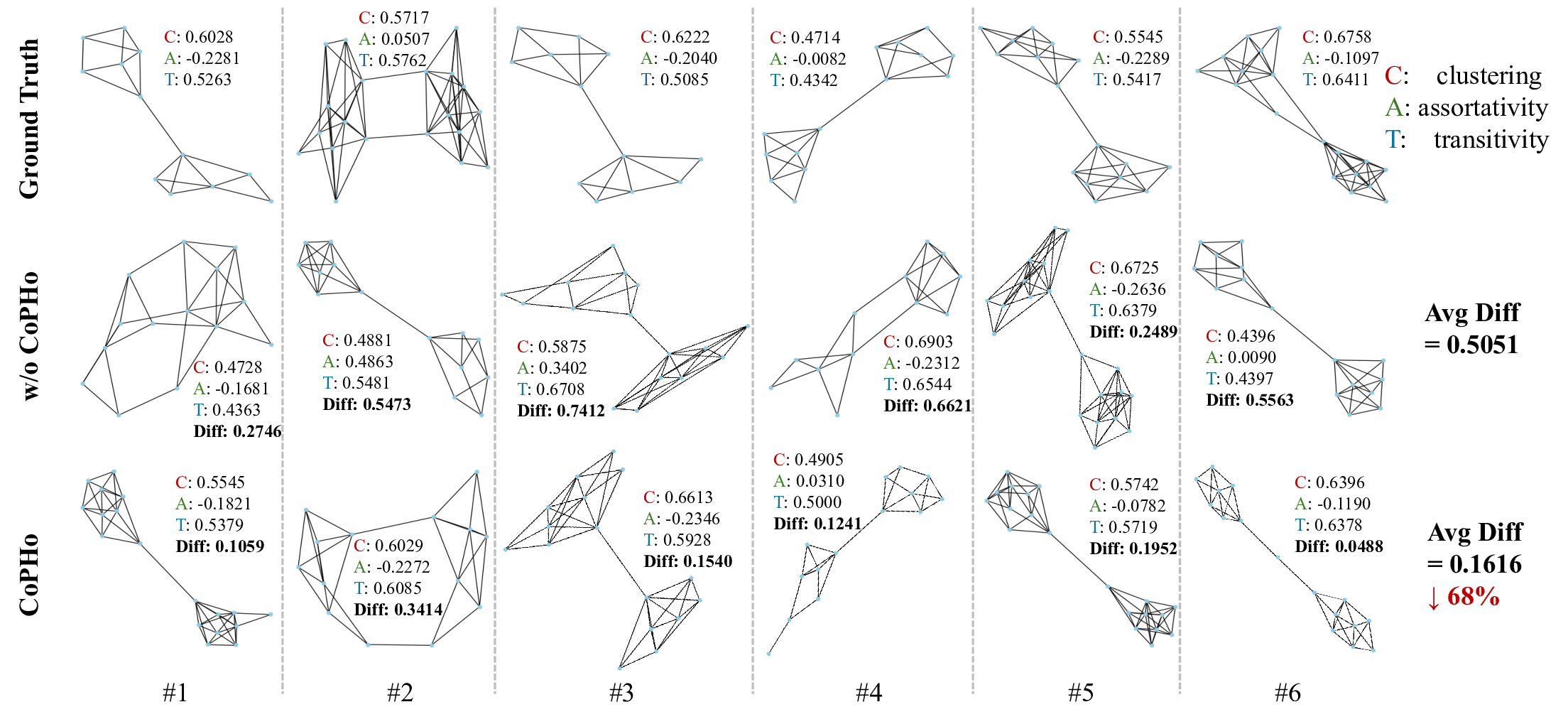 Ground Truth

C: 0.6028
A: -0.2281
T: 0.5263

C: 0.5717
A: 0.0507
T: 0.5762

C: 0.6222
A: -0.2040
T: 0.5085

C: 0.4714
A: -0.0082
T: 0.4342

C: 0.5545
A: -0.2289
T: 0.5417

C: 0.6758
A: -0.1097
T: 0.6411

C: clustering
A: assortativity
T: transitivity

w/o CoPHo

C: 0.4728
A: -0.1681
T: 0.4363
Diff: 0.2746

C: 0.4881
A: 0.4863
T: 0.5481
Diff: 0.5473

C: 0.5875
A: 0.3402
T: 0.6708
Diff: 0.7412

C: 0.6903
A: -0.2312
T: 0.6544
Diff: 0.6621

C: 0.6725
A: -0.2636
T: 0.6379
Diff: 0.2489

C: 0.4396
A: 0.0090
T: 0.4397
Diff: 0.5563

Avg Diff = 0.5051

CoPHo

C: 0.5545
A: -0.1821
T: 0.5379
Diff: 0.1059

C: 0.6029
A: -0.2272
T: 0.6085
Diff: 0.3414

C: 0.6613
A: -0.2346
T: 0.5928
Diff: 0.1540

C: 0.4905
A: 0.0310
T: 0.5000
Diff: 0.1241

C: 0.5742
A: -0.0782
T: 0.5719
Diff: 0.1952

C: 0.6396
A: -0.1190
T: 0.6378
Diff: 0.0488

Avg Diff = 0.1616
↓ 68%

#1 #2 #3 #4 #5 #6