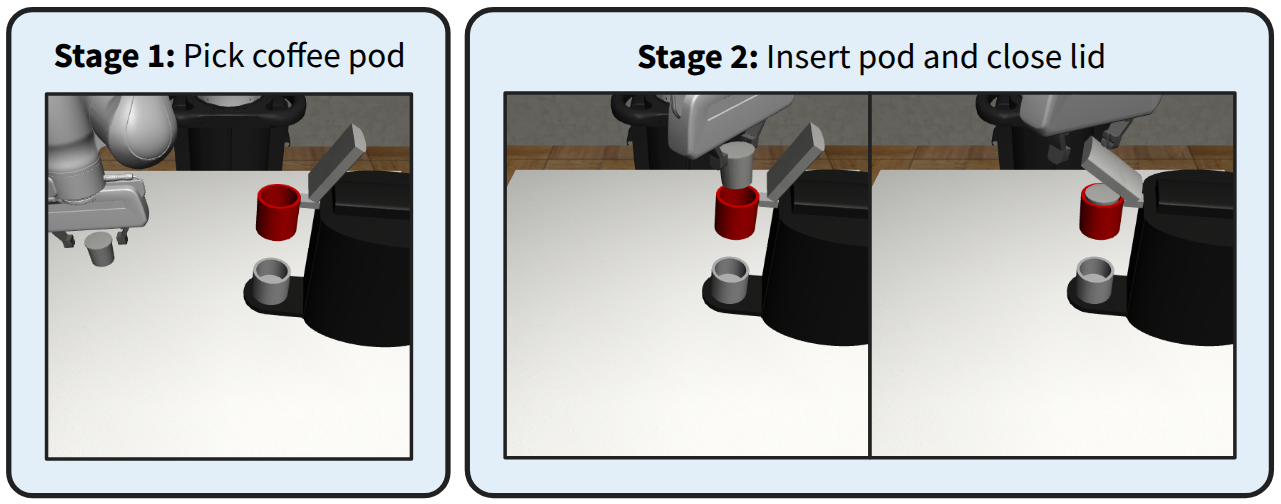 **Stage 1:** Pick coffee pod

**Stage 2:** Insert pod and close lid