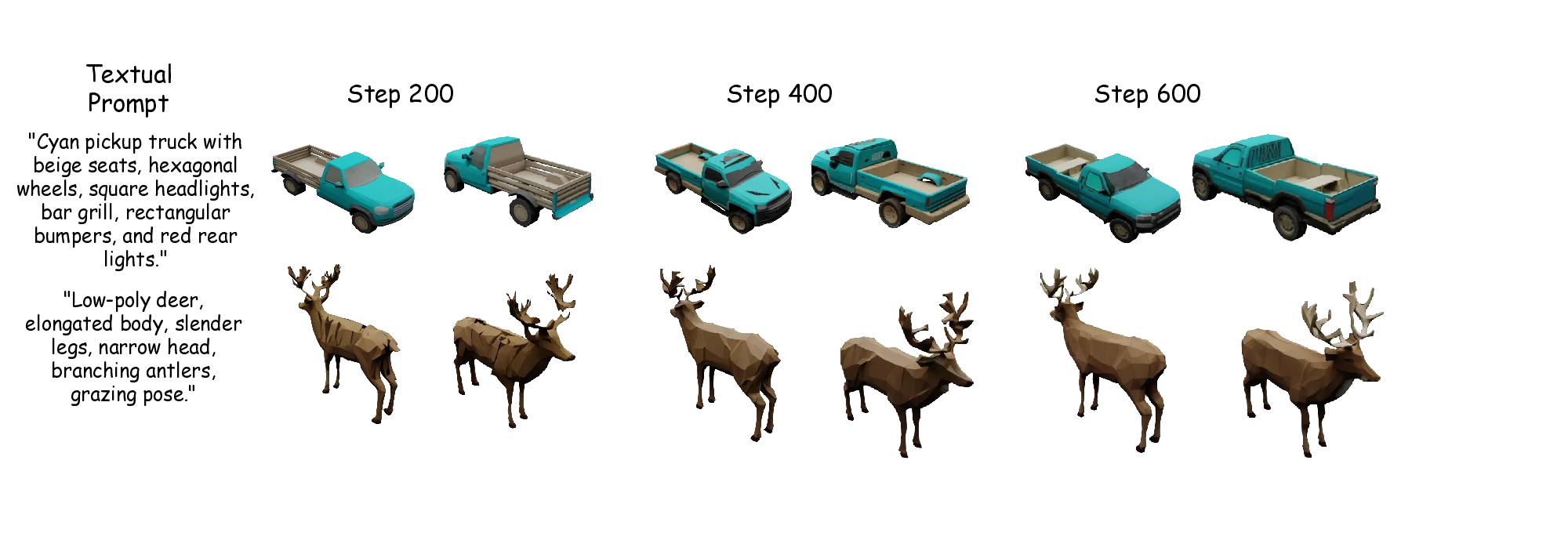 Textual Prompt

Step 200

Step 400

Step 600

"Cyan pickup truck with beige seats, hexagonal wheels, square headlights, bar grill, rectangular bumpers, and red rear lights."

"Low-poly deer, elongated body, slender legs, narrow head, branching antlers, grazing pose."