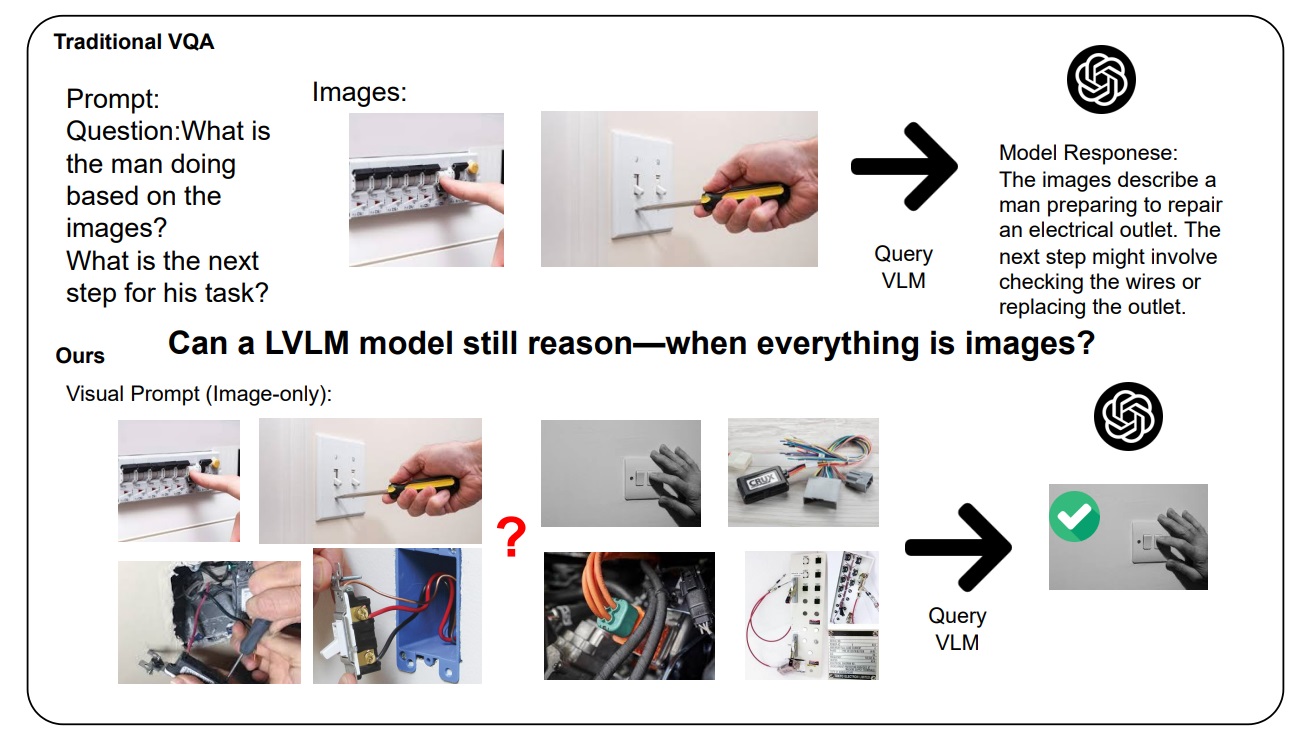 Traditional VQA

Prompt:
Question:What is the man doing based on the images?
What is the next step for his task?

Images:

Query VLM

Model Responese:
The images describe a man preparing to repair an electrical outlet. The next step might involve checking the wires or replacing the outlet.

Can a LVLM model still reason—when everything is images?

Ours

Visual Prompt (Image-only):

?

CRUX

Query VLM