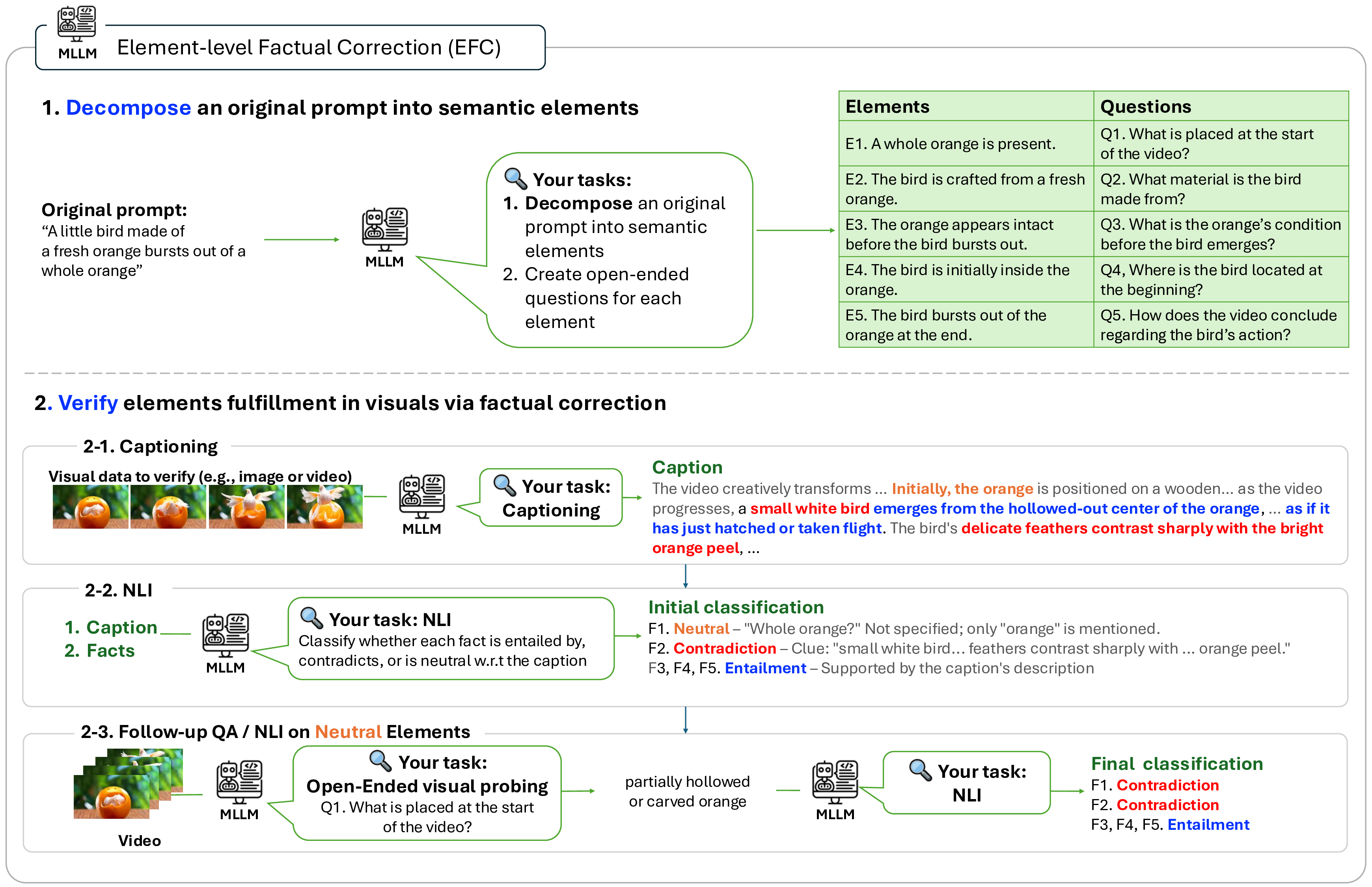 MLLM Element-level Factual Correction (EFC)

1. Decompose an original prompt into semantic elements

Original prompt:
“A little bird made of a fresh orange bursts out of a whole orange”

MLLM

Your tasks:
1. Decompose an original prompt into semantic elements
2. Create open-ended questions for each element

| Elements | Questions |
|---|---|
| E1. A whole orange is present. | Q1. What is placed at the start of the video? |
| E2. The bird is crafted from a fresh orange. | Q2. What material is the bird made from? |
| E3. The orange appears intact before the bird bursts out. | Q3. What is the orange’s condition before the bird emerges? |
| E4. The bird is initially inside the orange. | Q4, Where is the bird located at the beginning? |
| E5. The bird bursts out of the orange at the end. | Q5. How does the video conclude regarding the bird’s action? |

2. Verify elements fulfillment in visuals via factual correction

2-1. Captioning

Visual data to verify (e.g., image or video)

MLLM

Your task: Captioning

Caption
The video creatively transforms ... Initially, the orange is positioned on a wooden... as the video progresses, a small white bird emerges from the hollowed-out center of the orange, ... as if it has just hatched or taken flight. The bird's delicate feathers contrast sharply with the bright orange peel, ...

2-2. NLI

1. Caption
2. Facts

MLLM

Your task: NLI
Classify whether each fact is entailed by, contradicts, or is neutral w.r.t the caption

Initial classification
F1. Neutral – "Whole orange?" Not specified; only "orange" is mentioned.
F2. Contradiction – Clue: "small white bird... feathers contrast sharply with ... orange peel."
F3, F4, F5. Entailment – Supported by the caption's description

2-3. Follow-up QA / NLI on Neutral Elements

Video

MLLM

Your task:
Open-Ended visual probing
Q1. What is placed at the start of the video?

partially hollowed or carved orange

MLLM

Your task: NLI

Final classification
F1. Contradiction
F2. Contradiction
F3, F4, F5. Entailment