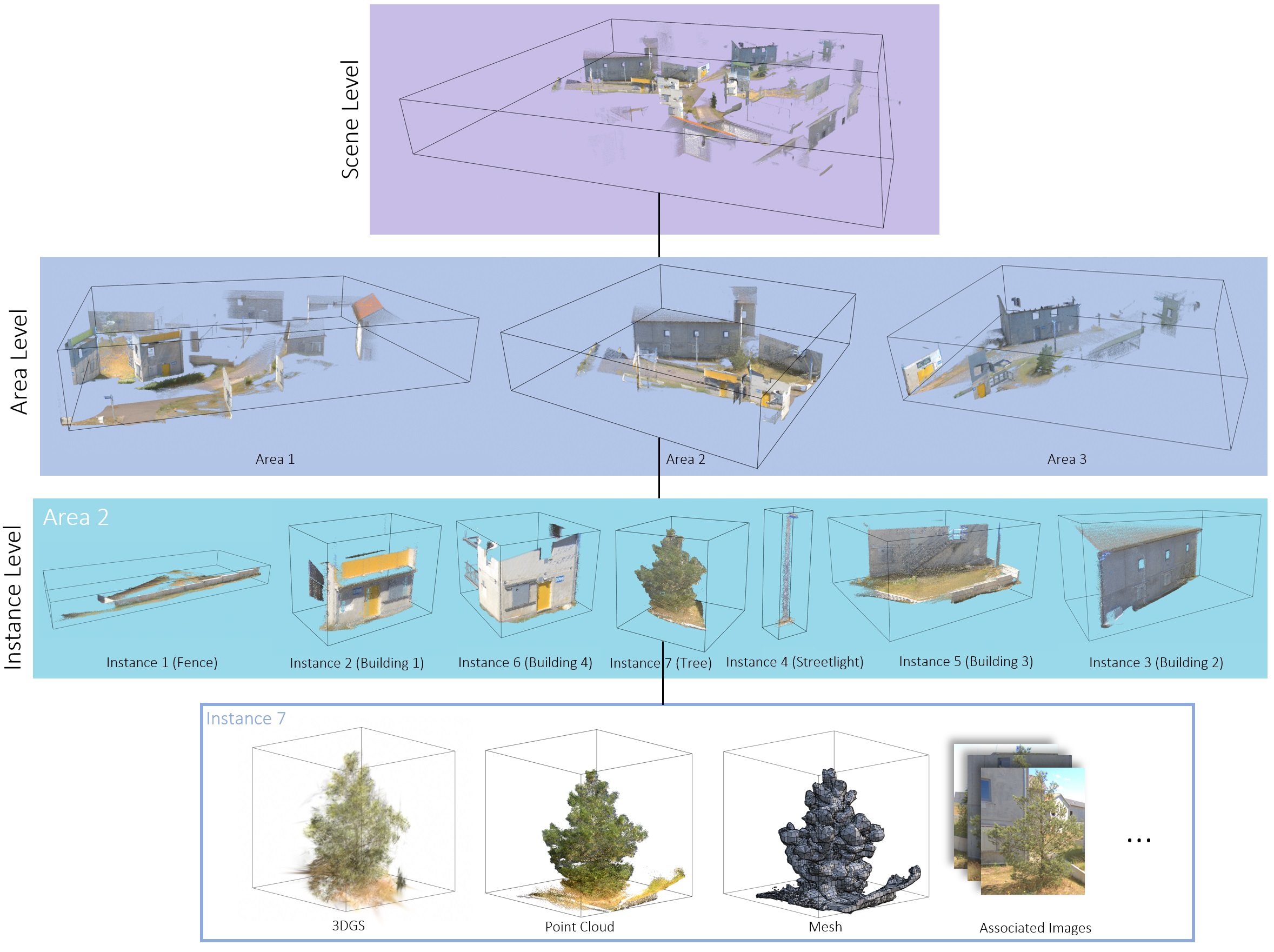 Scene Level

Area Level

Area 1

Area 2

Area 3

Instance Level

Area 2

Instance 1 (Fence)

Instance 2 (Building 1)

Instance 6 (Building 4)

Instance 7 (Tree)

Instance 4 (Streetlight)

Instance 5 (Building 3)

Instance 3 (Building 2)

Instance 7

3DGS

Point Cloud

Mesh

Associated Images

...