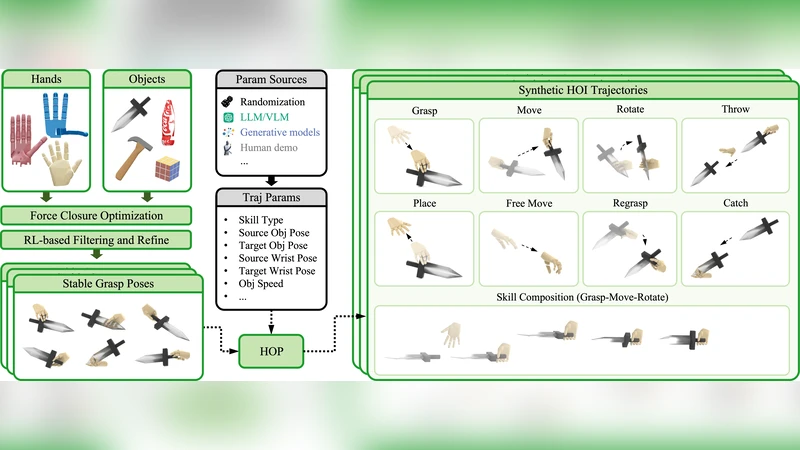 Hands

Objects

Force Closure Optimization

RL-based Filtering and Refine

Stable Grasp Poses

Param Sources

Randomization
LLM/VLM
Generative models
Human demo
...

Traj Params

- Skill Type
- Source Obj Pose
- Target Obj Pose
- Source Wrist Pose
- Target Wrist Pose
- Obj Speed
- ...

HOP

Synthetic HOI Trajectories

Grasp

Move

Rotate

Throw

Place

Free Move

Regrasp

Catch

Skill Composition (Grasp-Move-Rotate)