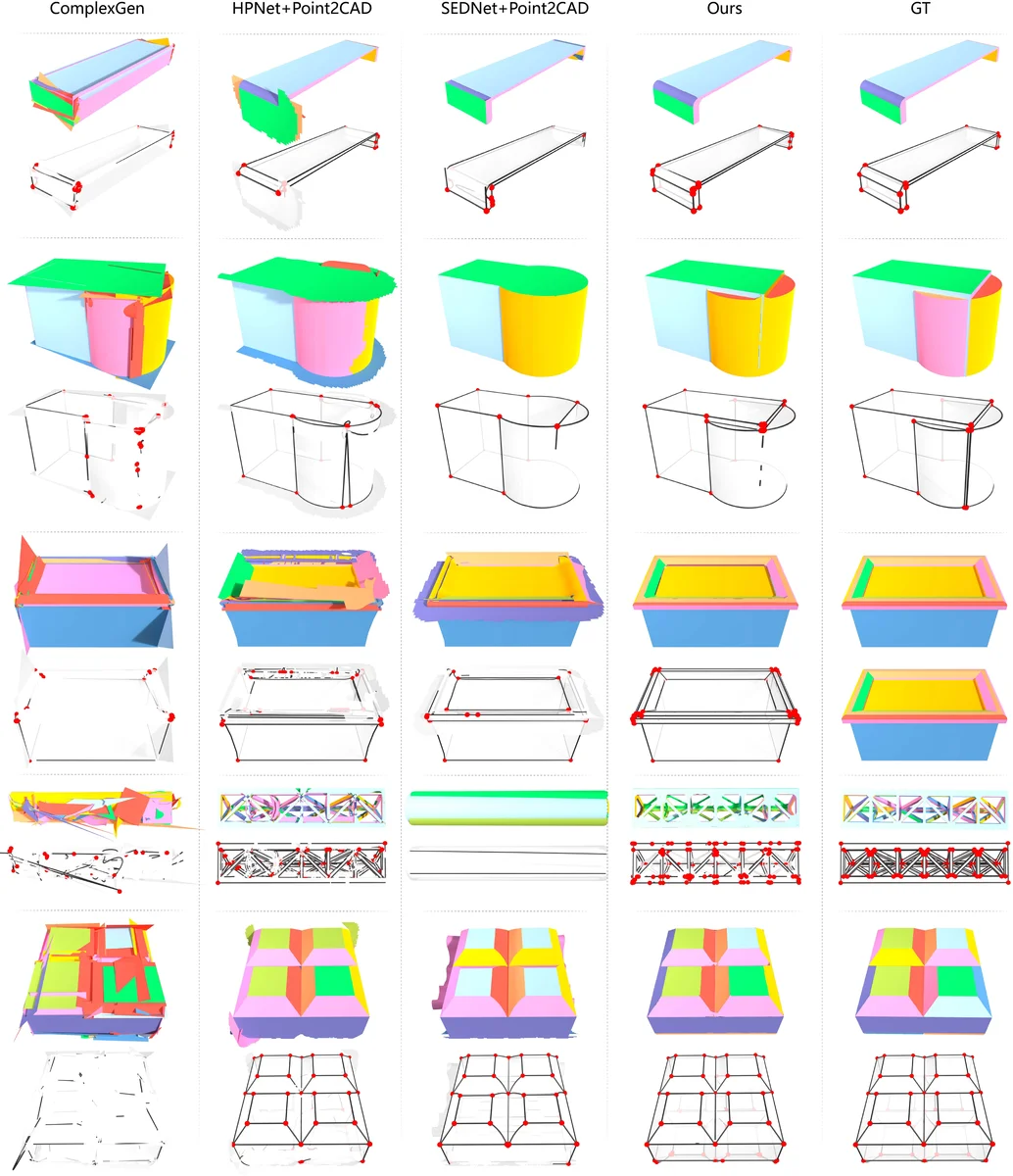 ComplexGen HPNet+Point2CAD SEDNet+Point2CAD Ours GT