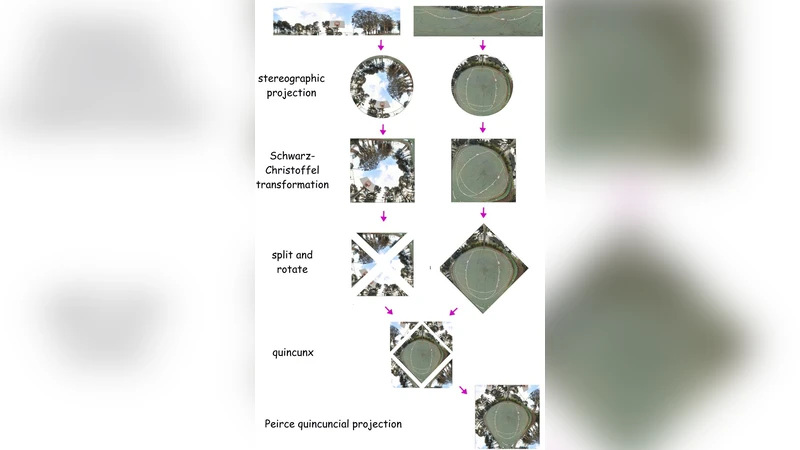 stereographic projection

Schwarz-Christoffel transformation

split and rotate

quincunx

Peirce quincuncial projection