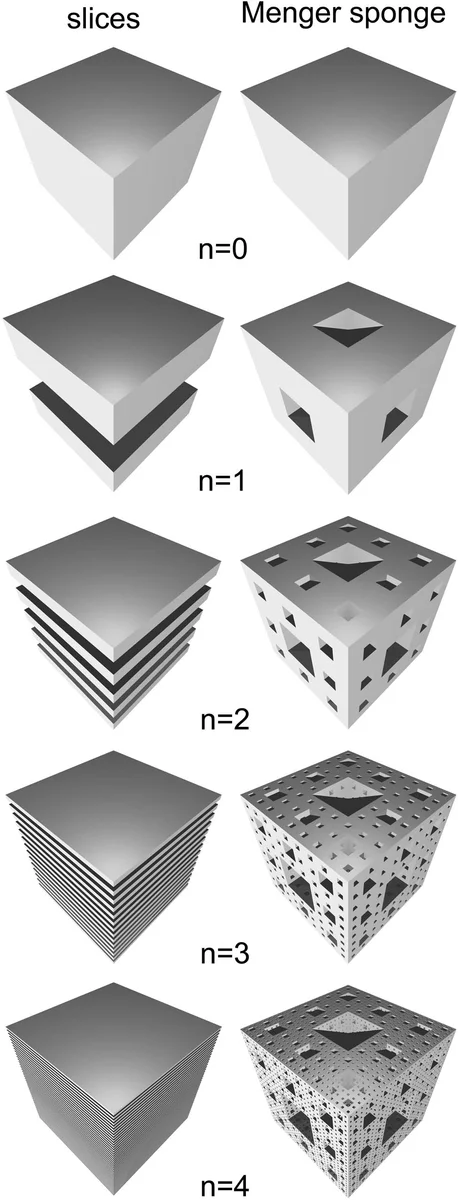 slices Menger sponge

n=0

n=1

n=2

n=3

n=4