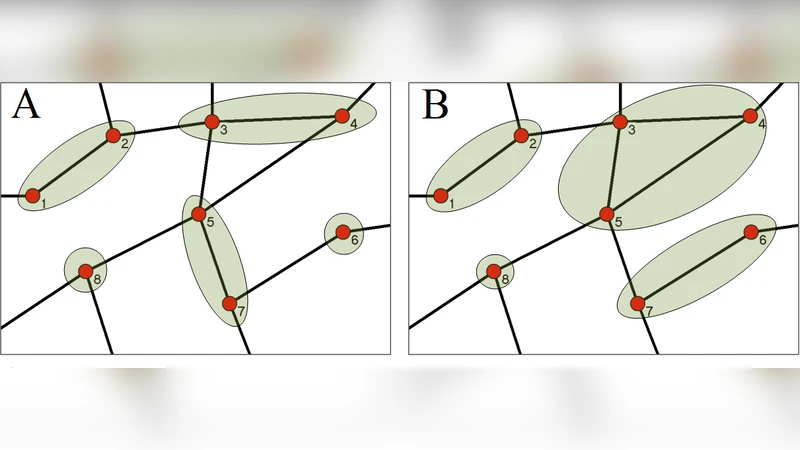 A

1
2
3
4
5
6
7
8

B

1
2
3
4
5
6
7
8