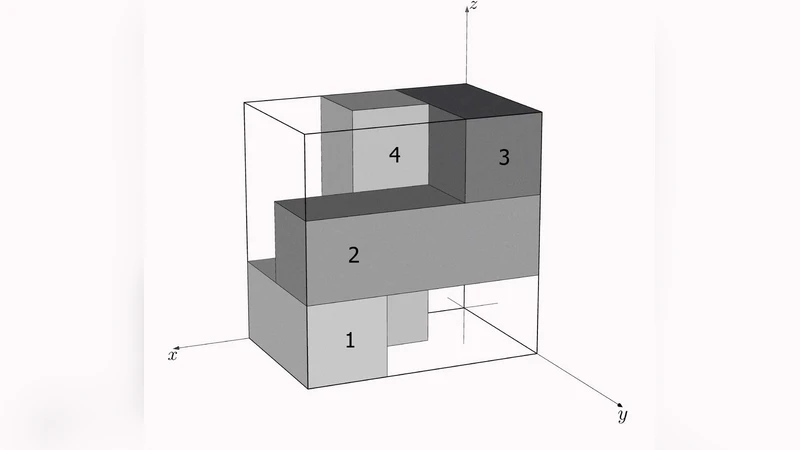 $z$
4
3
2
1
$x$
$y$