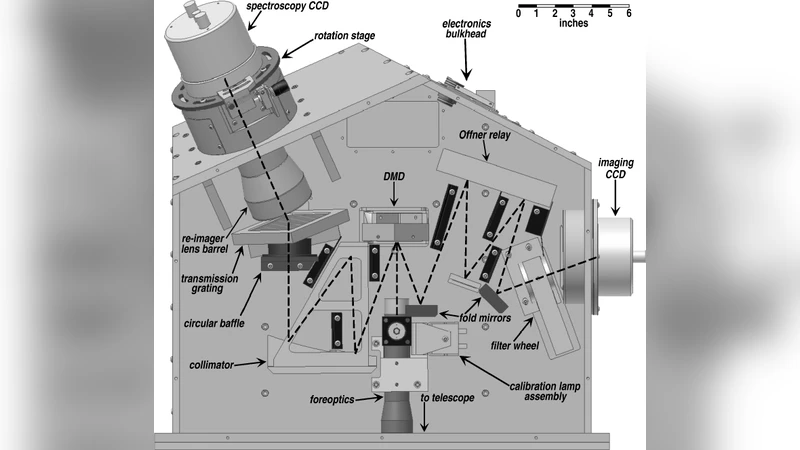 spectroscopy CCD
rotation stage
electronics bulkhead
0 1 2 3 4 5 6
inches
Offner relay
imaging CCD
DMD
re-imager lens barrel
transmission grating
circular baffle
fold mirrors
filter wheel
collimator
calibration lamp assembly
foreoptics
to telescope